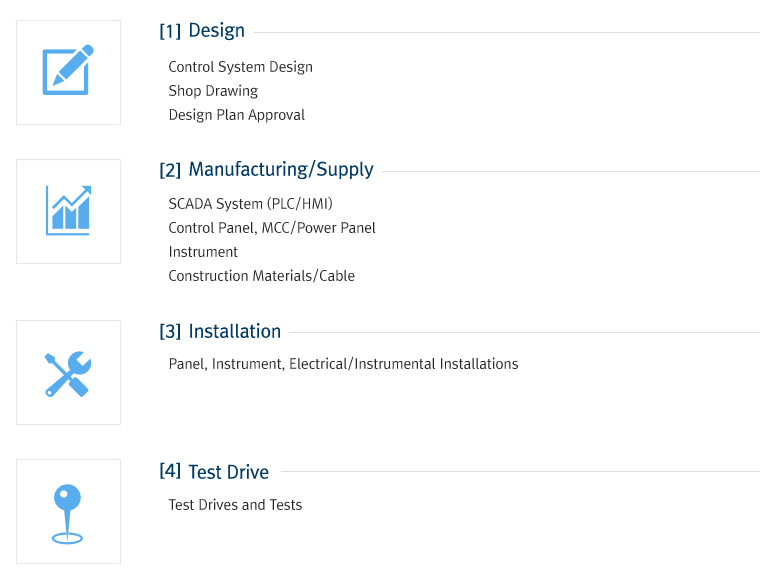 [1] Design

Control System Design
Shop Drawing
Design Plan Approval

[2] Manufacturing/Supply

SCADA System (PLC/HMI)
Control Panel, MCC/Power Panel
Instrument
Construction Materials/Cable

[3] Installation

Panel, Instrument, Electrical/Instrumental Installations

[4] Test Drive

Test Drives and Tests